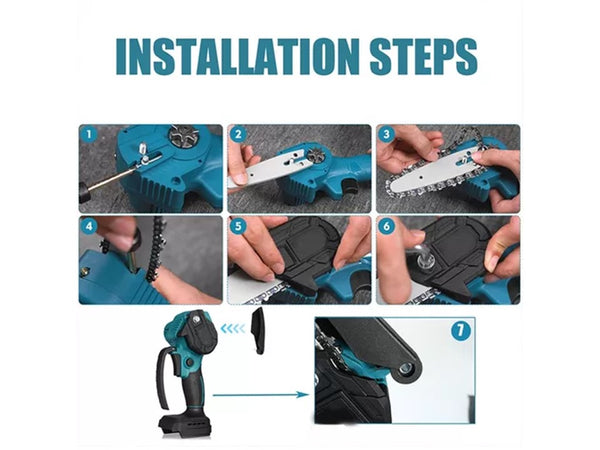 INSTALLATION STEPS

1

2

3

4

5

6

7